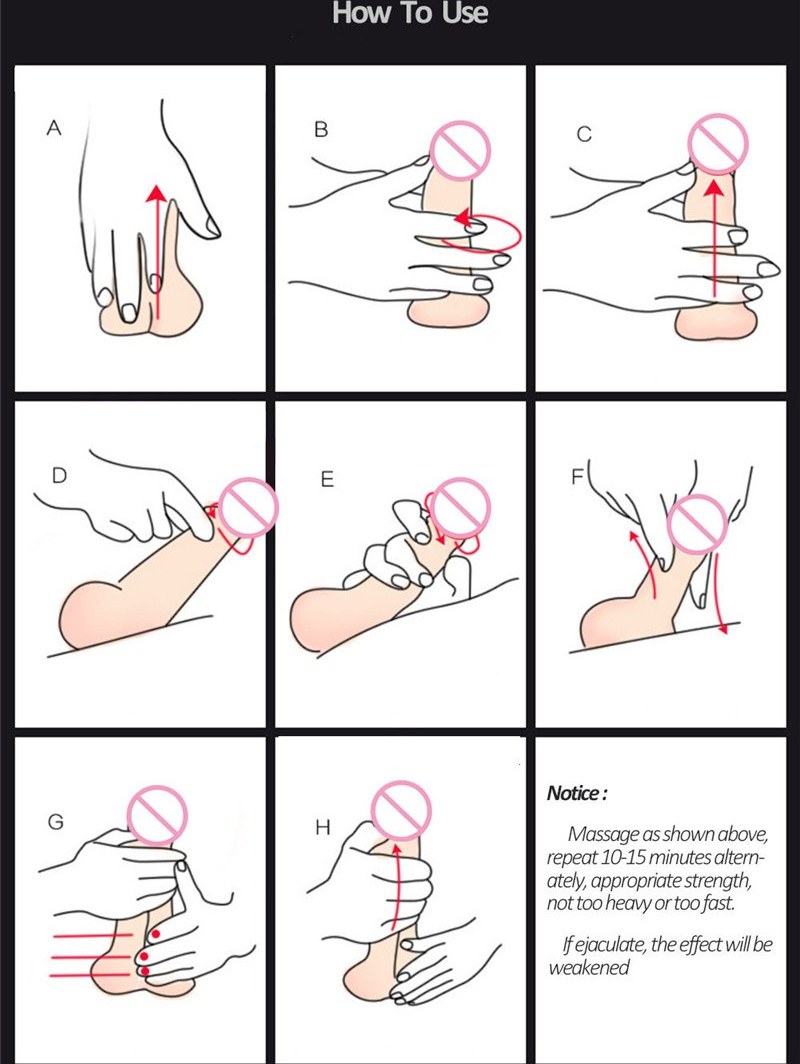 How To Use

A

B

C

D

E

F

G

H

Notice :

Massage as shown above, repeat 10-15 minutes alternately, appropriate strength, not too heavy or too fast.

If ejaculate, the effect will be weakened